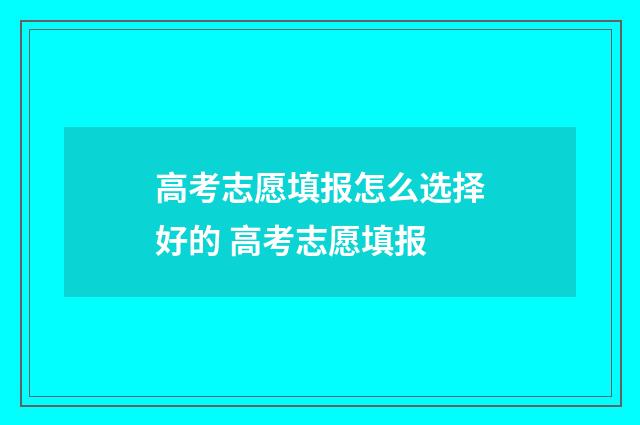 高考志愿填报怎么选择好的 高考志愿填报