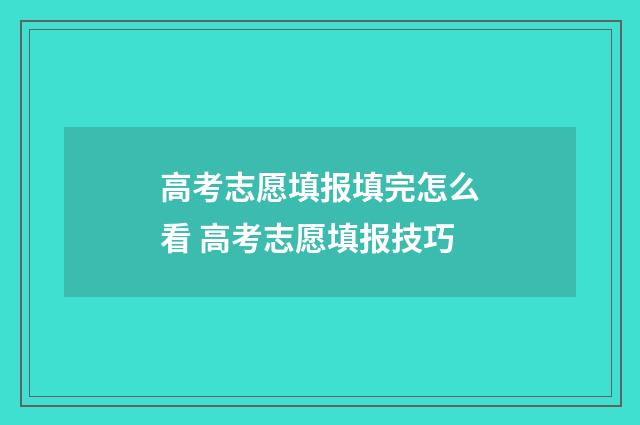 高考志愿填报填完怎么看 高考志愿填报技巧