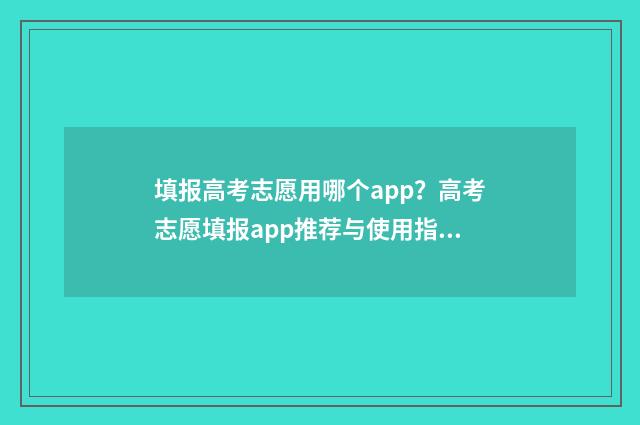 填报高考志愿用哪个app？高考志愿填报app推荐与使用指...