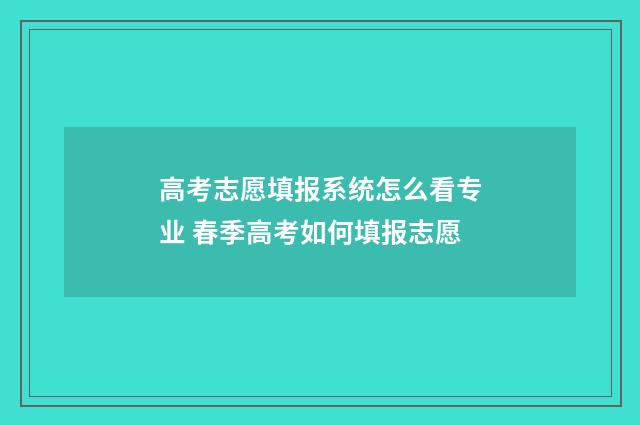 高考志愿填报系统怎么看专业 春季高考如何填报志愿