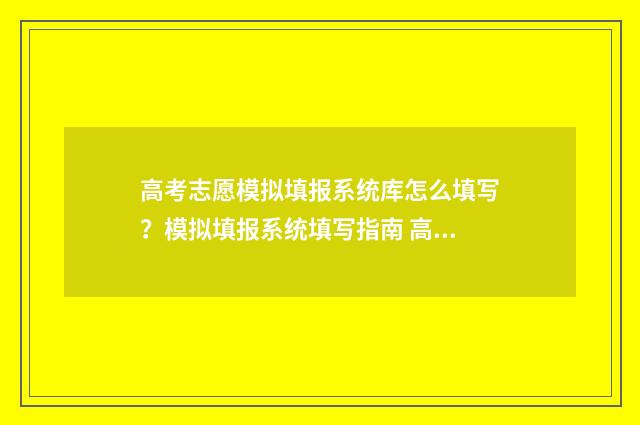 高考志愿模拟填报系统库怎么填写？模拟填报系统填写指南 高...