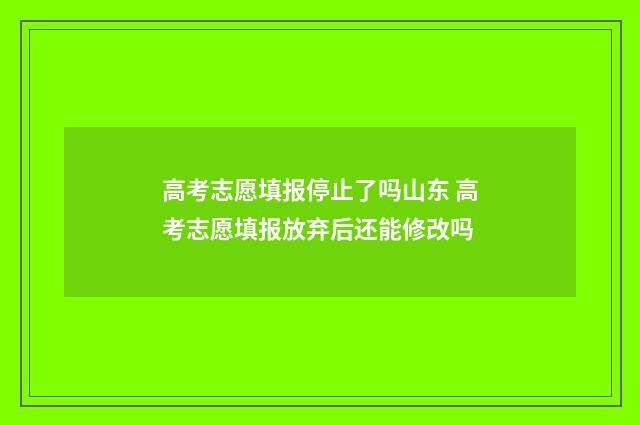 高考志愿填报停止了吗山东 高考志愿填报放弃后还能修改吗