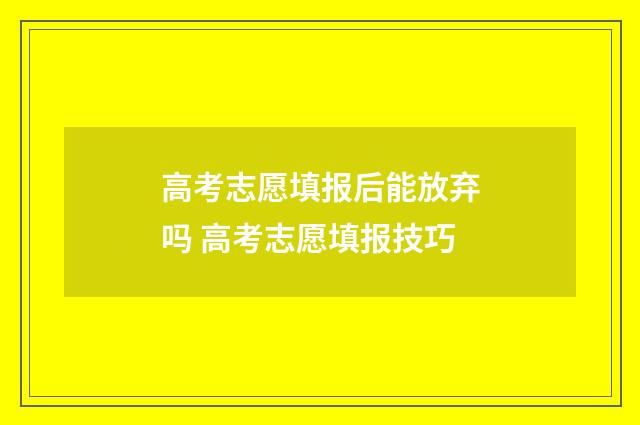 高考志愿填报后能放弃吗 高考志愿填报技巧