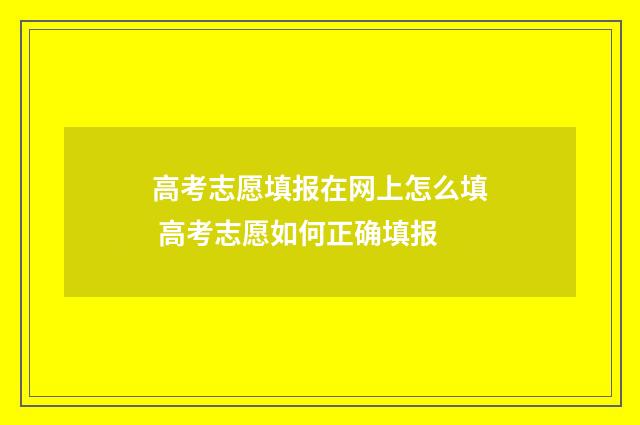 高考志愿填报在网上怎么填
高考志愿如何正确填报