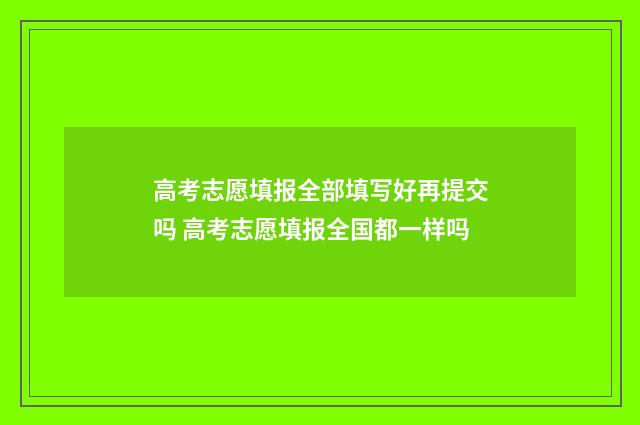 高考志愿填报全部填写好再提交吗 高考志愿填报全国都一样吗