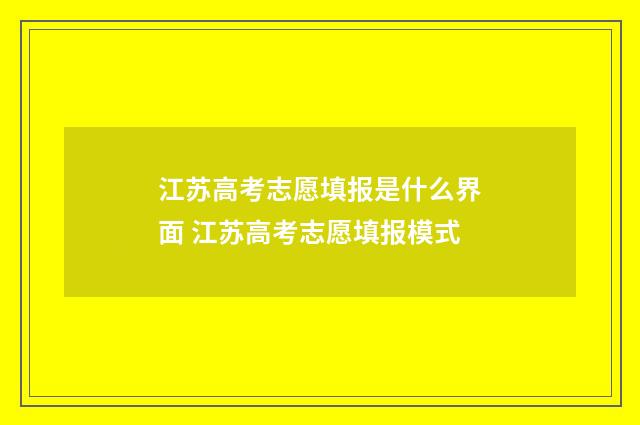 江苏高考志愿填报是什么界面 江苏高考志愿填报模式