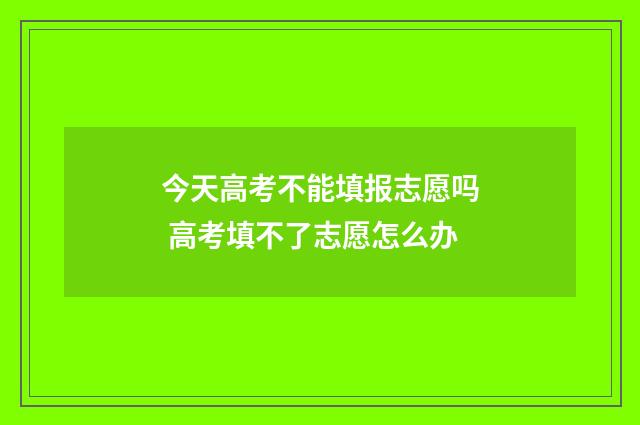 今天高考不能填报志愿吗
高考填不了志愿怎么办