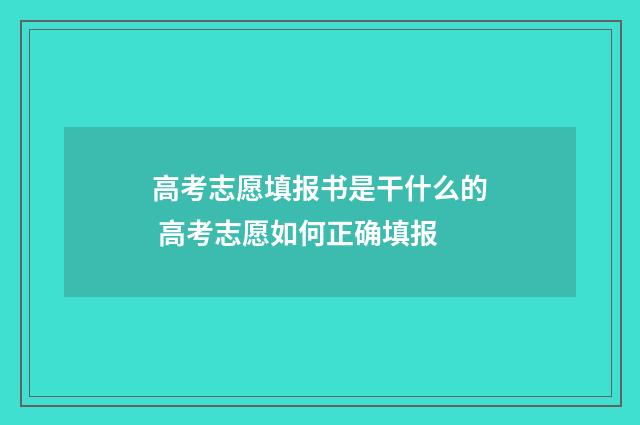 高考志愿填报书是干什么的
高考志愿如何正确填报