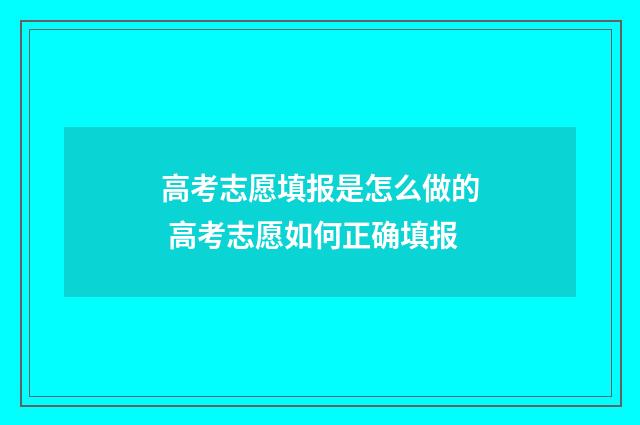 高考志愿填报是怎么做的
高考志愿如何正确填报