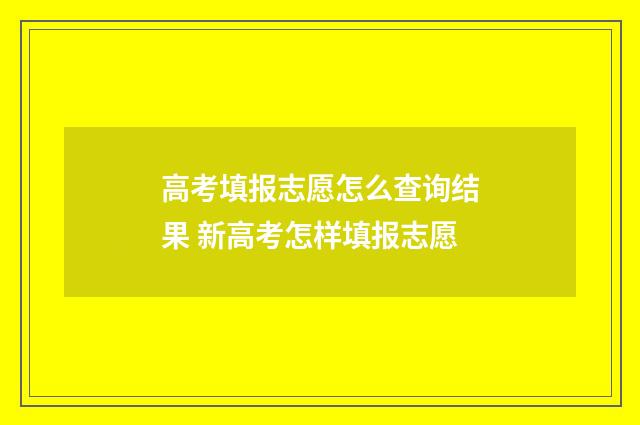 高考填报志愿怎么查询结果 新高考怎样填报志愿