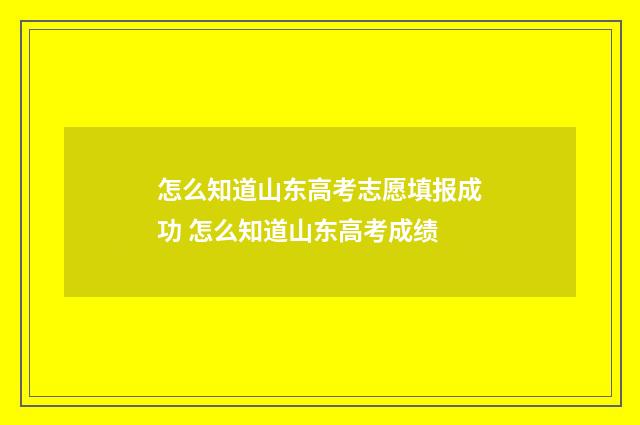 怎么知道山东高考志愿填报成功 怎么知道山东高考成绩