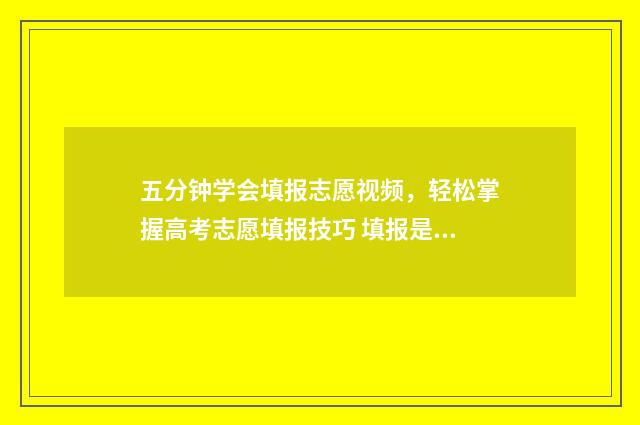 五分钟学会填报志愿视频，轻松掌握高考志愿填报技巧 填报是...