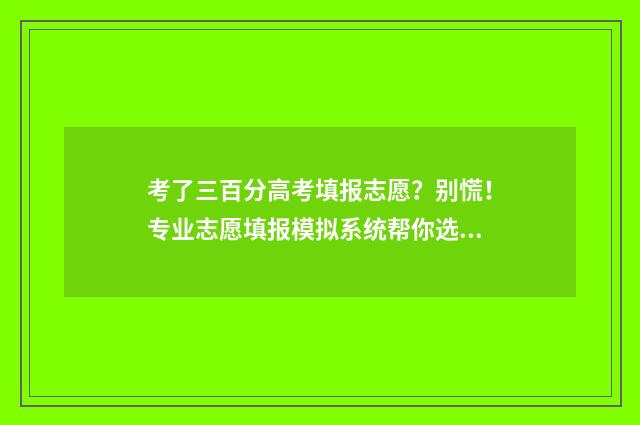 考了三百分高考填报志愿？别慌！专业志愿填报模拟系统帮你选...