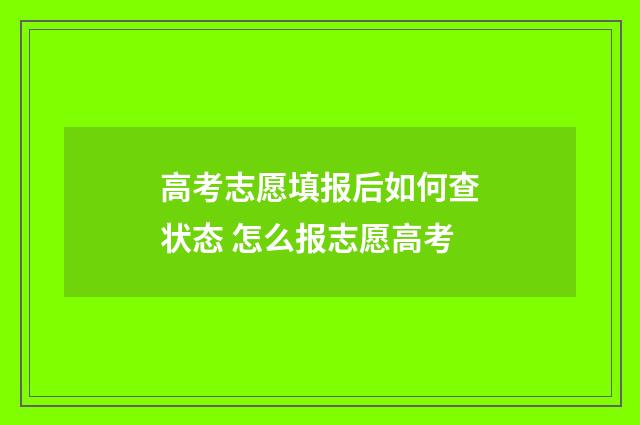 高考志愿填报后如何查状态 怎么报志愿高考