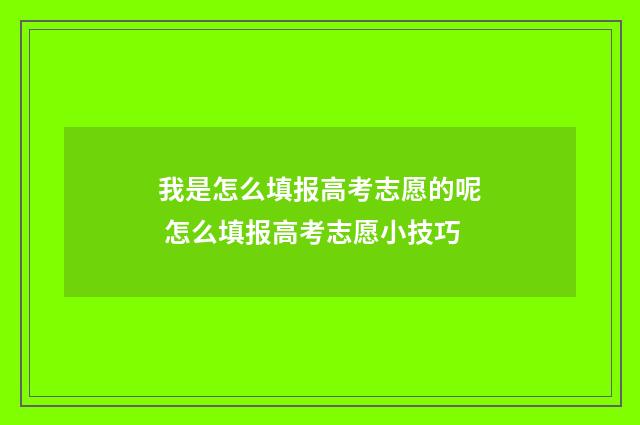 我是怎么填报高考志愿的呢
怎么填报高考志愿小技巧