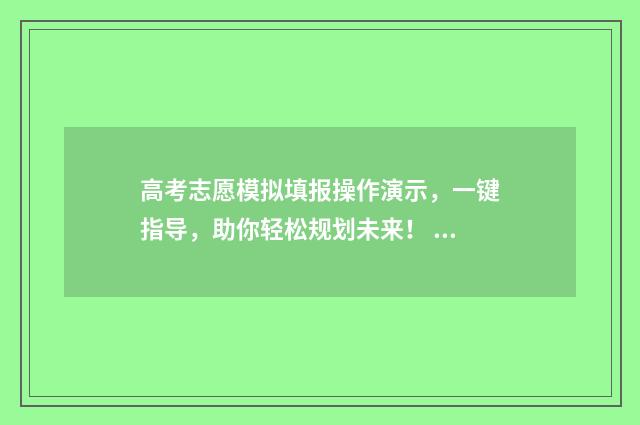 高考志愿模拟填报操作演示，一键指导，助你轻松规划未来！ ...