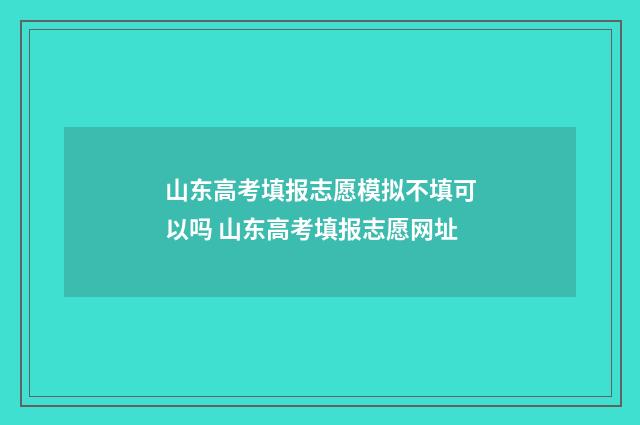 山东高考填报志愿模拟不填可以吗 山东高考填报志愿网址