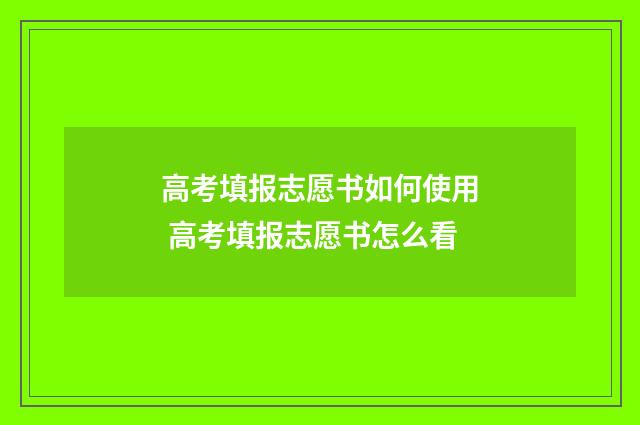 高考填报志愿书如何使用
高考填报志愿书怎么看