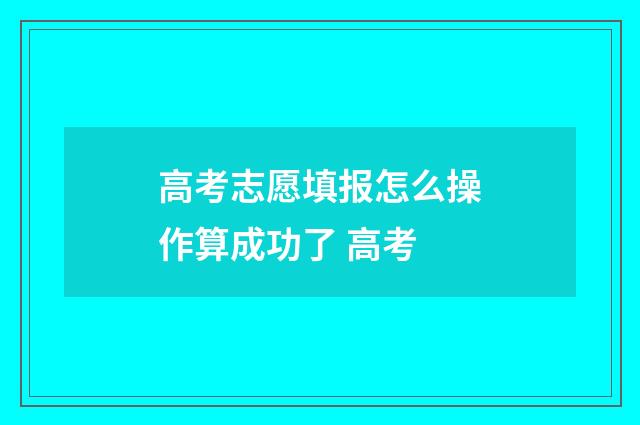 高考志愿填报怎么操作算成功了 高考