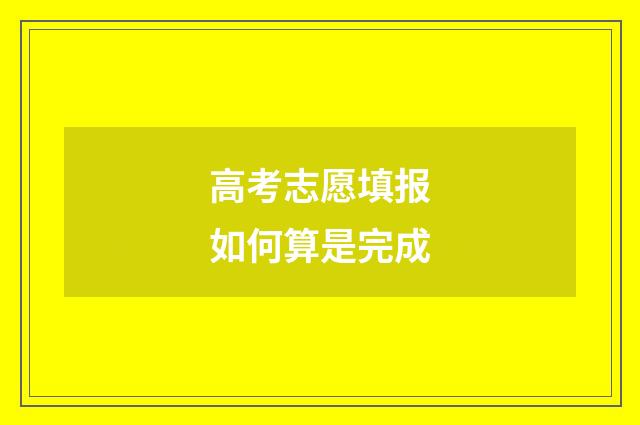 高考志愿填报
如何算是完成