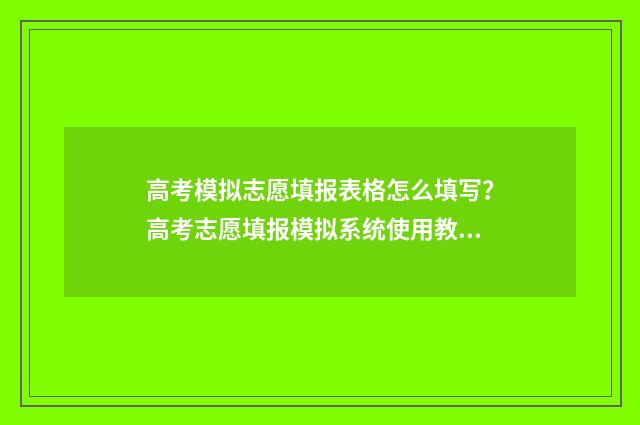 高考模拟志愿填报表格怎么填写？
高考志愿填报模拟系统使用教...