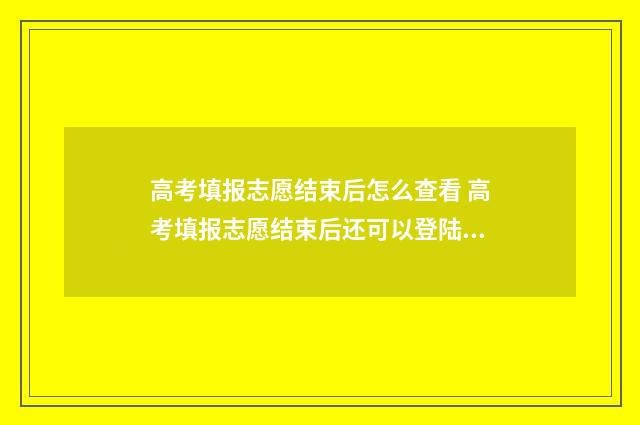 高考填报志愿结束后怎么查看 高考填报志愿结束后还可以登陆...