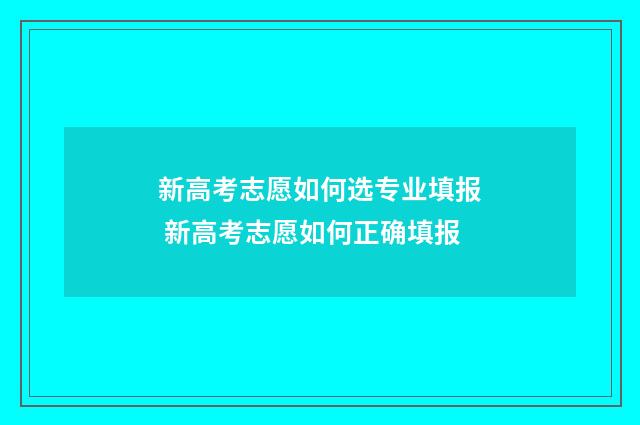 新高考志愿如何选专业填报
新高考志愿如何正确填报