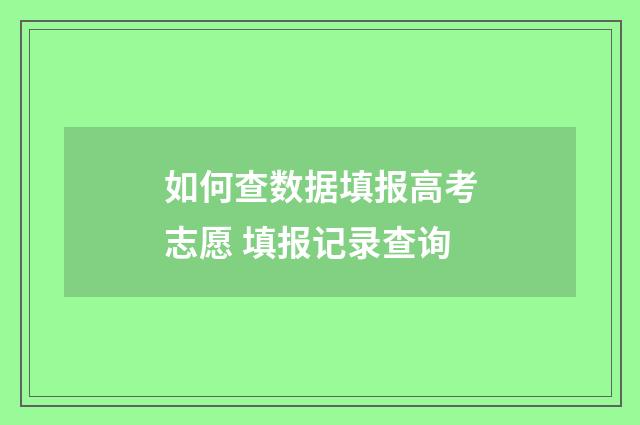 如何查数据填报高考志愿 填报记录查询