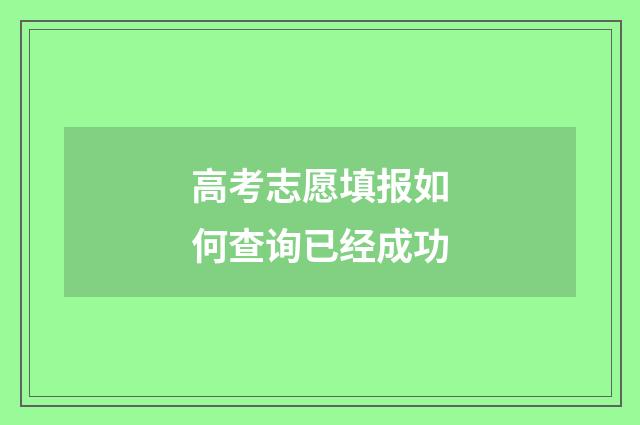 高考志愿填报如何查询已经成功