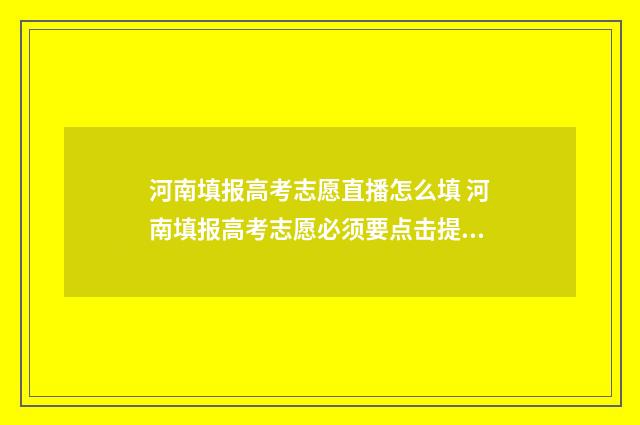 河南填报高考志愿直播怎么填 河南填报高考志愿必须要点击提...