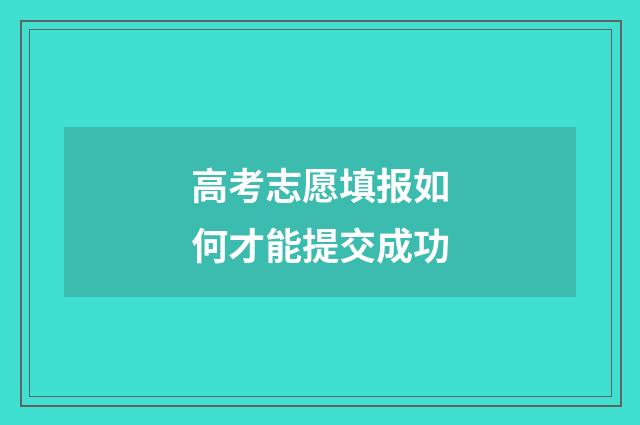 高考志愿填报如何才能提交成功