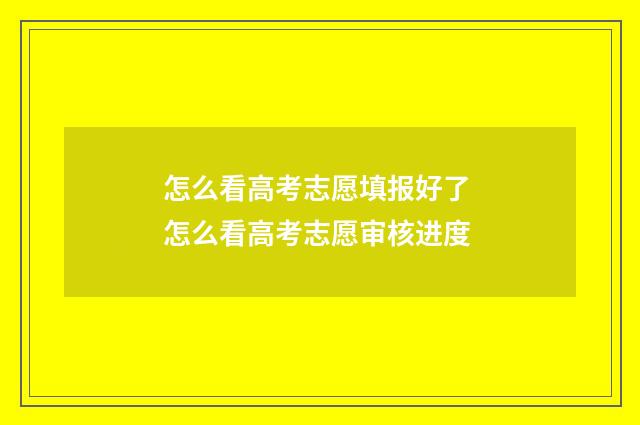 怎么看高考志愿填报好了
怎么看高考志愿审核进度