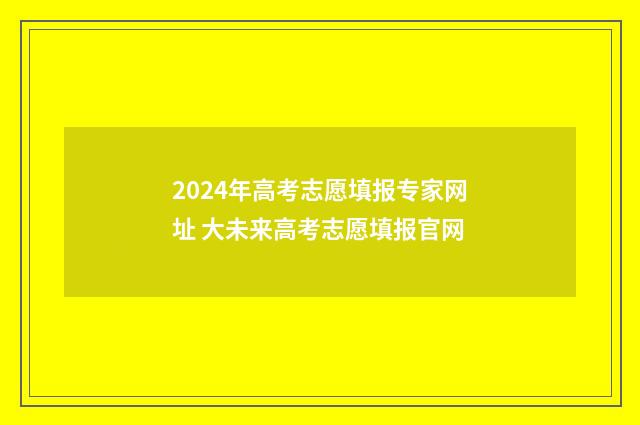 2024年高考志愿填报专家网址 大未来高考志愿填报官网