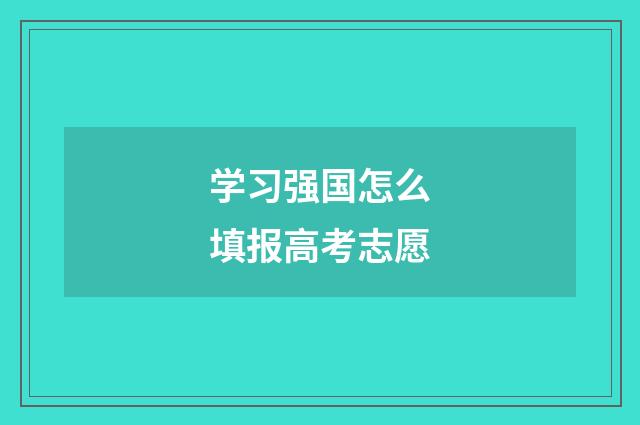 学习强国怎么
填报高考志愿