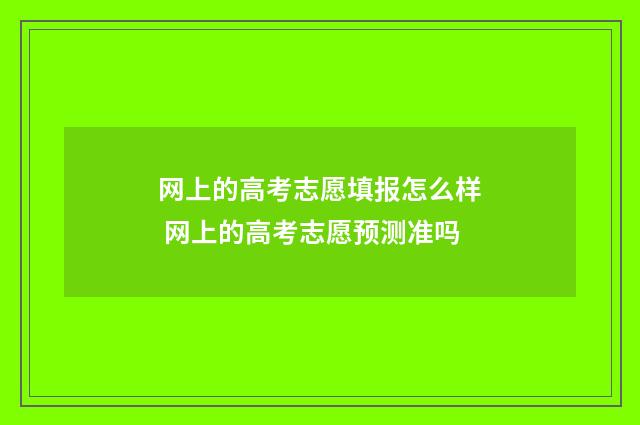 网上的高考志愿填报怎么样
网上的高考志愿预测准吗