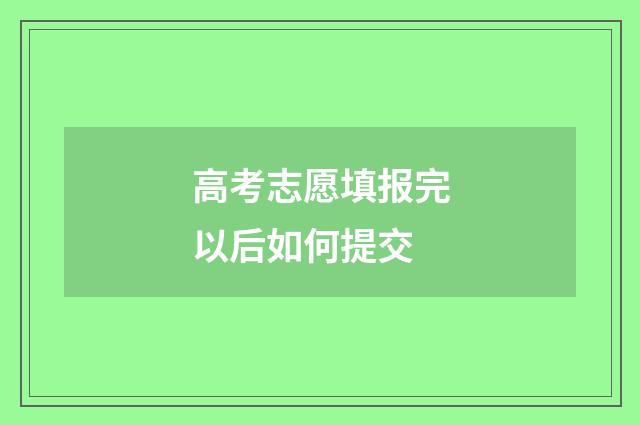 高考志愿填报完以后如何提交