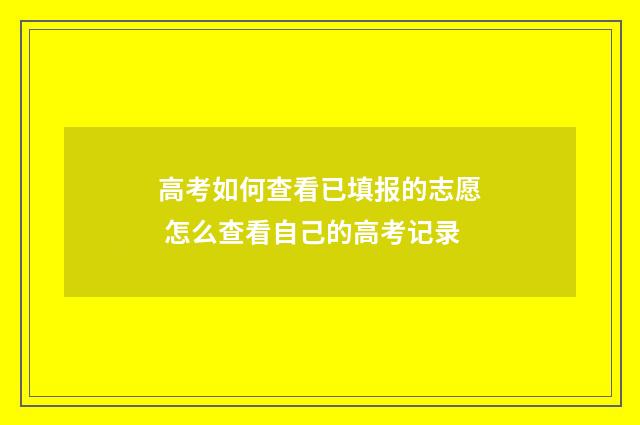 高考如何查看已填报的志愿
怎么查看自己的高考记录