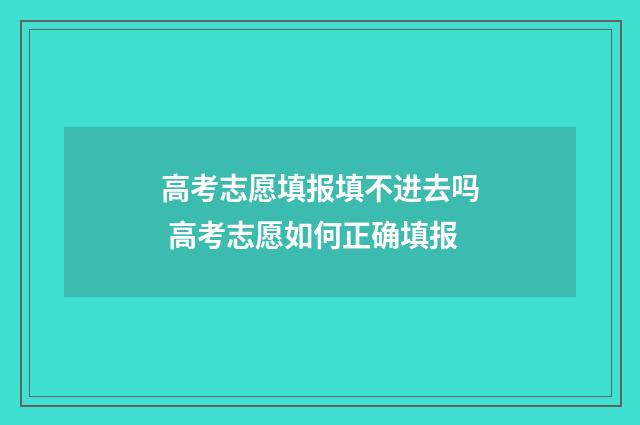 高考志愿填报填不进去吗
高考志愿如何正确填报