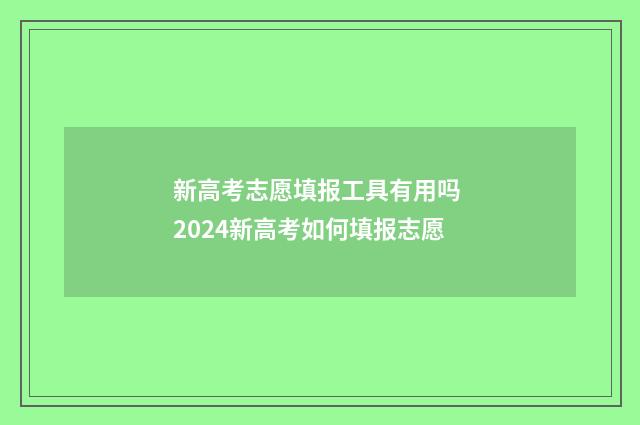 新高考志愿填报工具有用吗
2024新高考如何填报志愿