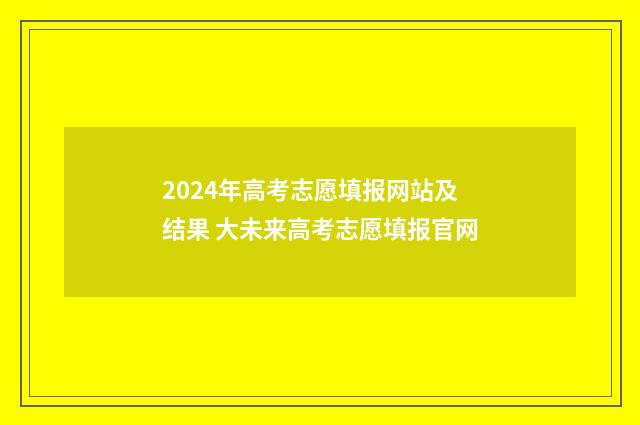 2024年高考志愿填报网站及结果 大未来高考志愿填报官网