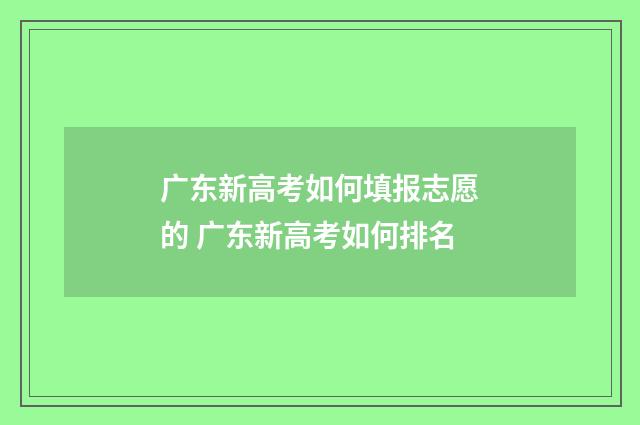 广东新高考如何填报志愿的 广东新高考如何排名