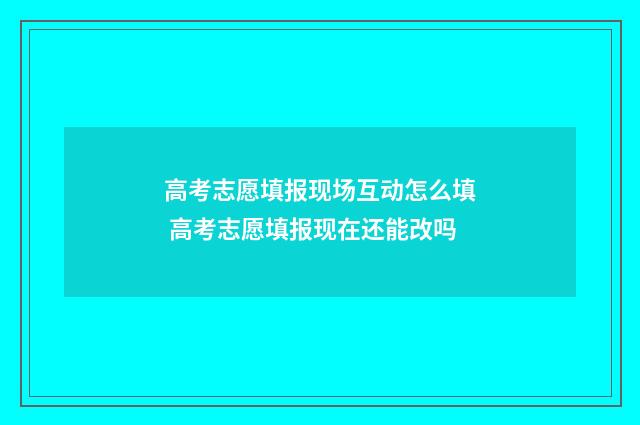 高考志愿填报现场互动怎么填
高考志愿填报现在还能改吗