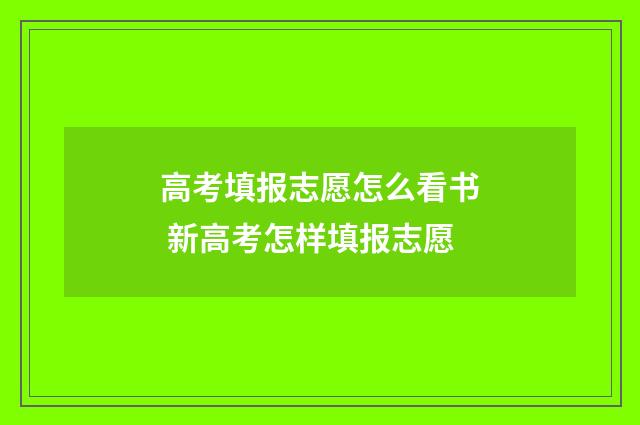 高考填报志愿怎么看书
新高考怎样填报志愿