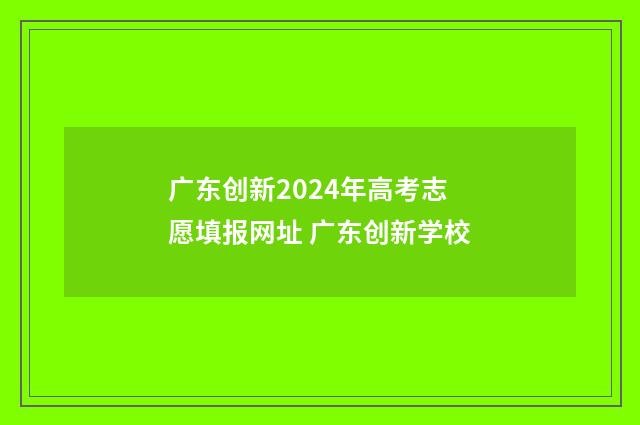 广东创新2024年高考志愿填报网址 广东创新学校