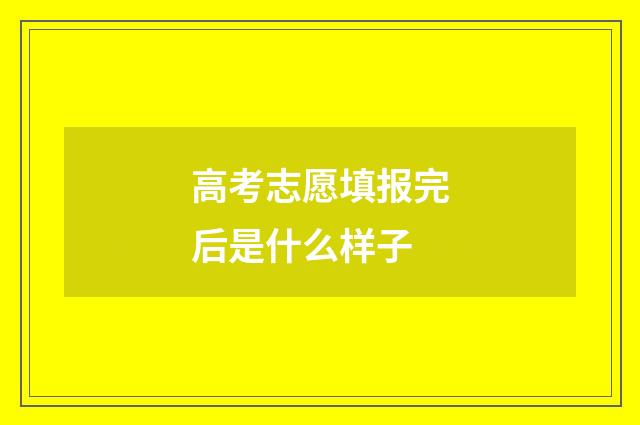 高考志愿填报完后是什么样子