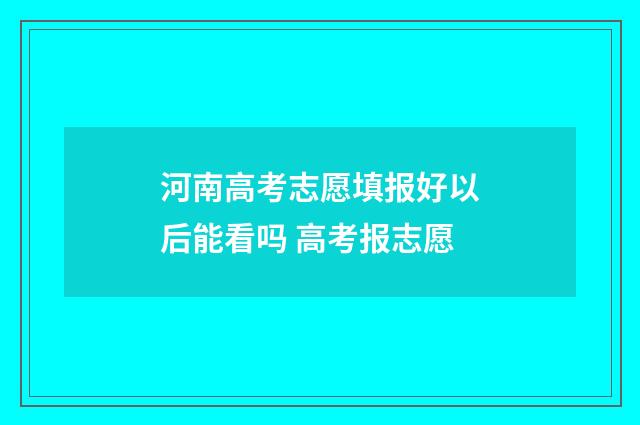 河南高考志愿填报好以后能看吗 高考报志愿