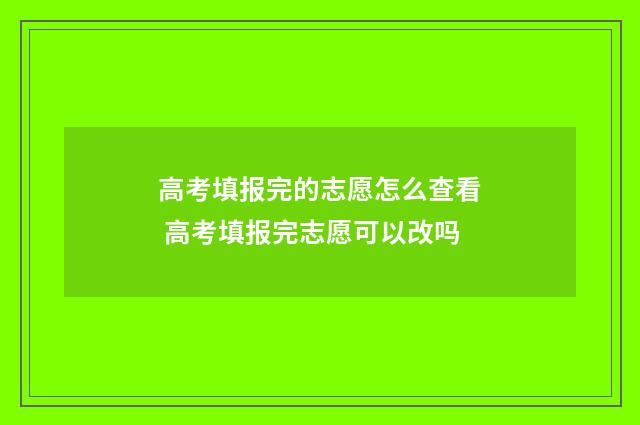 高考填报完的志愿怎么查看
高考填报完志愿可以改吗