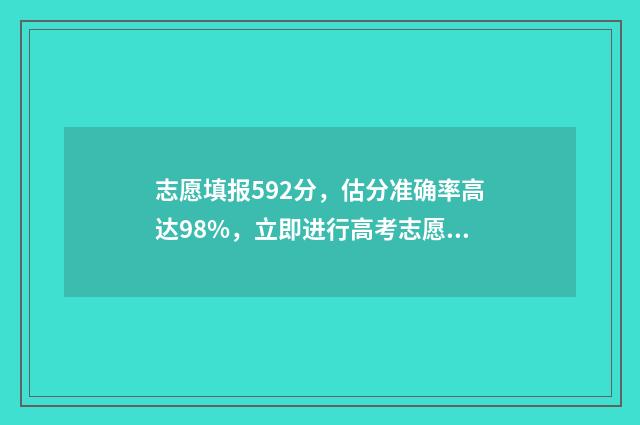 志愿填报592分，估分准确率高达98%，立即进行高考志愿...