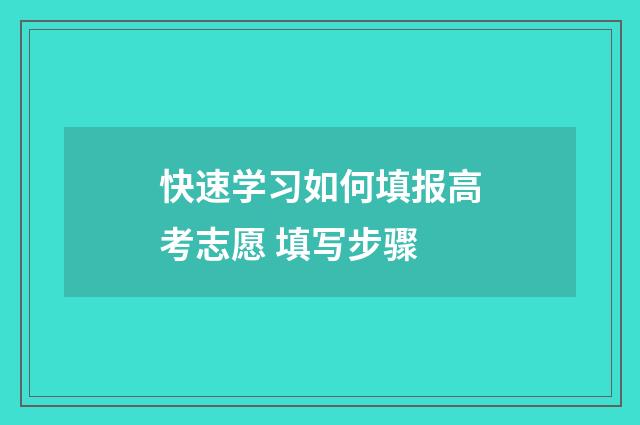 快速学习如何填报高考志愿 填写步骤