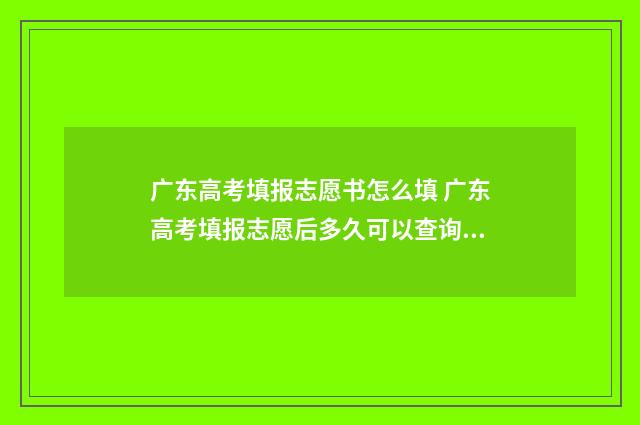 广东高考填报志愿书怎么填 广东高考填报志愿后多久可以查询...